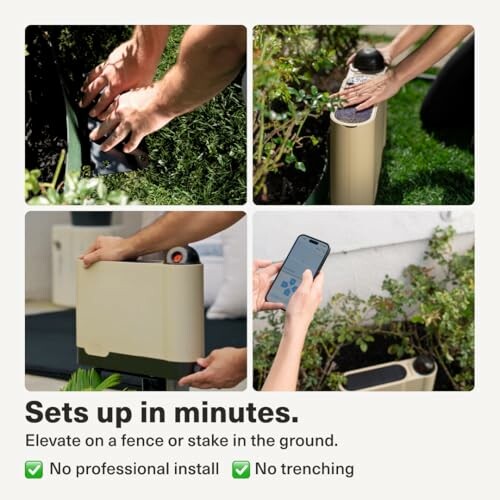 Sets up in minutes.

Elevate on a fence or stake in the ground.

✅ No professional install ✅ No trenching